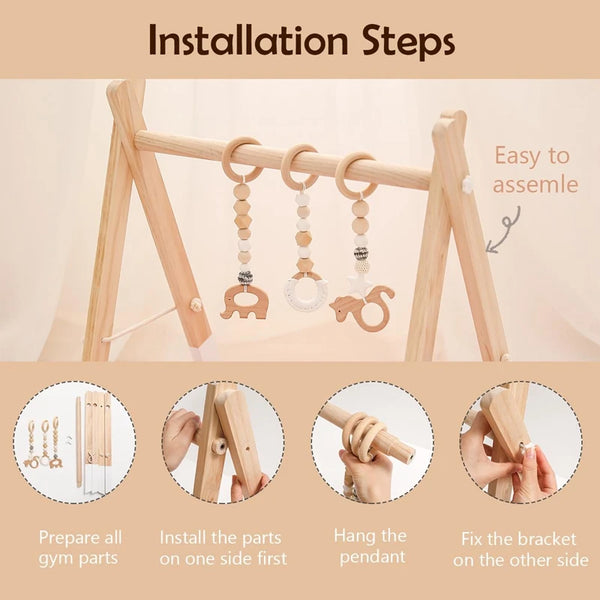 Installation Steps

Easy to assemle

Prepare all gym parts

Install the parts on one side first

Hang the pendant

Fix the bracket on the other side