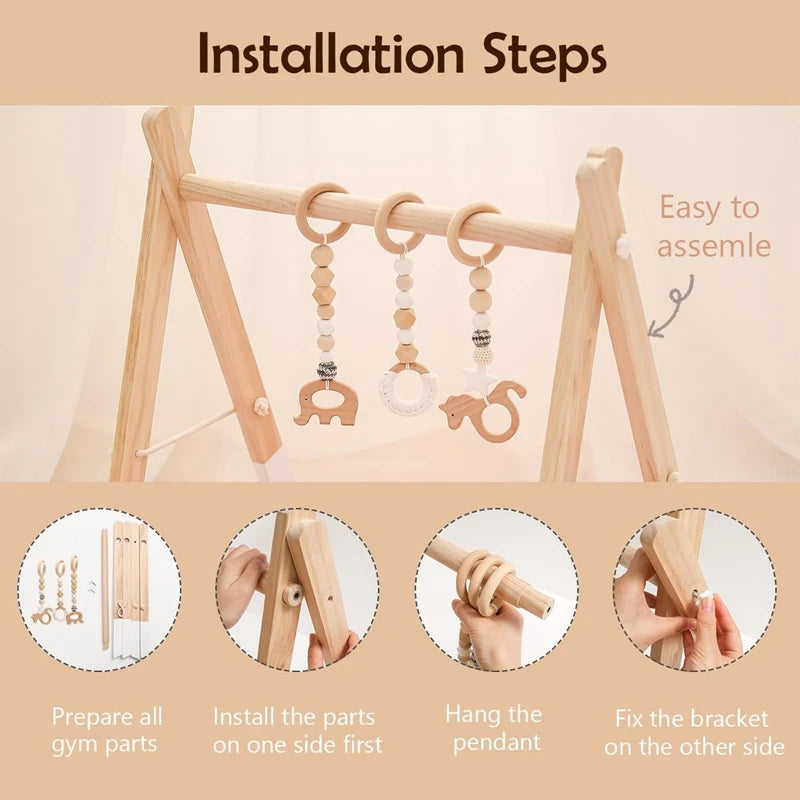 Installation Steps

Easy to assemle

Prepare all gym parts

Install the parts on one side first

Hang the pendant

Fix the bracket on the other side