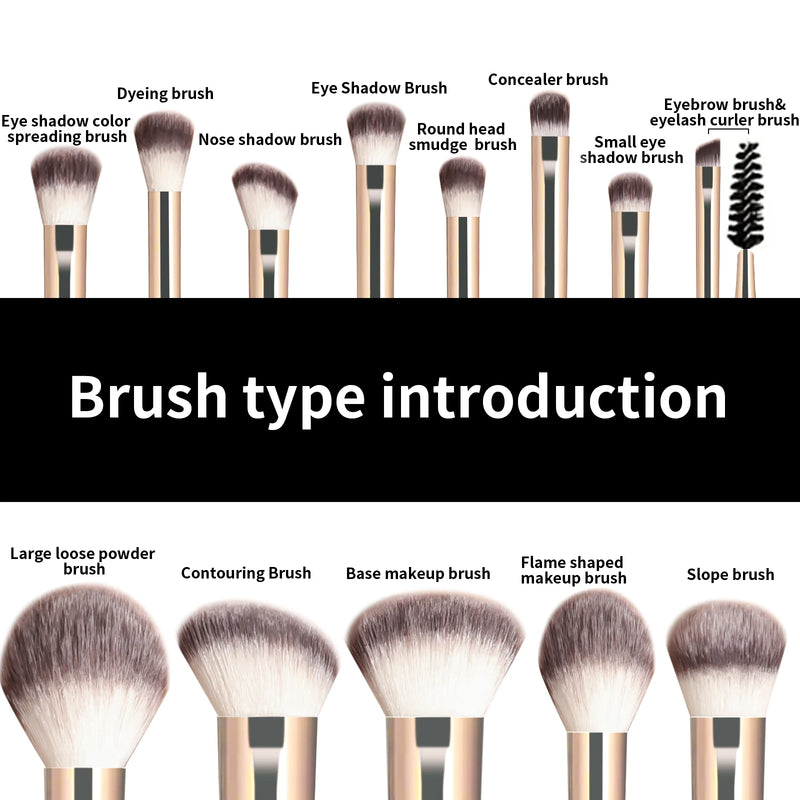 Eye shadow color spreading brush

Dyeing brush

Nose shadow brush

Eye Shadow Brush

Round head smudge brush

Concealer brush

Small eye shadow brush

Eyebrow brush& eyelash curler brush

Brush type introduction

Large loose powder brush

Contouring Brush

Base makeup brush

Flame shaped makeup brush

Slope brush