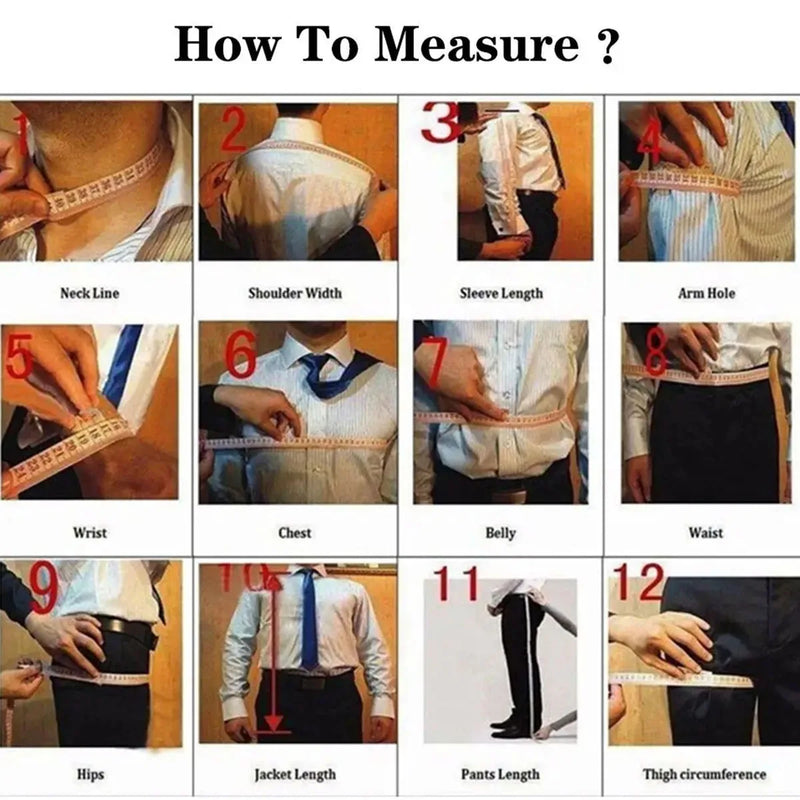 How To Measure ?

1
Neck Line

2
Shoulder Width

3
Sleeve Length

4
Arm Hole

5
Wrist

6
Chest

7
Belly

8
Waist

9
Hips

10
Jacket Length

11
Pants Length

12
Thigh circumference