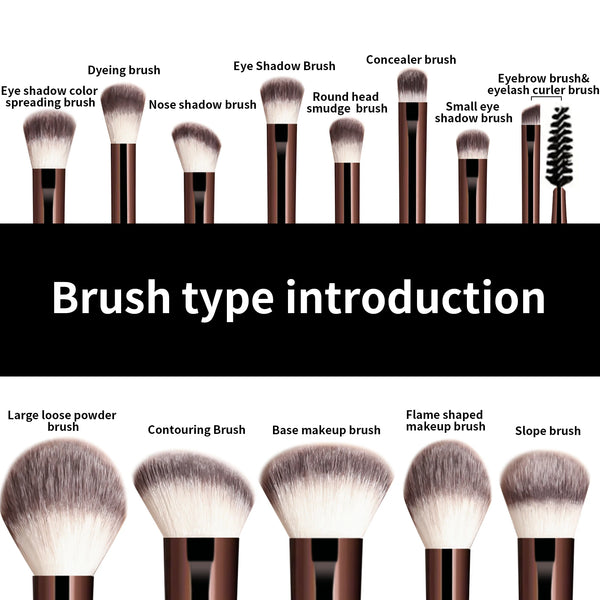 Eye shadow color spreading brush

Dyeing brush

Nose shadow brush

Eye Shadow Brush

Round head smudge brush

Concealer brush

Small eye shadow brush

Eyebrow brush& eyelash curler brush

Brush type introduction

Large loose powder brush

Contouring Brush

Base makeup brush

Flame shaped makeup brush

Slope brush