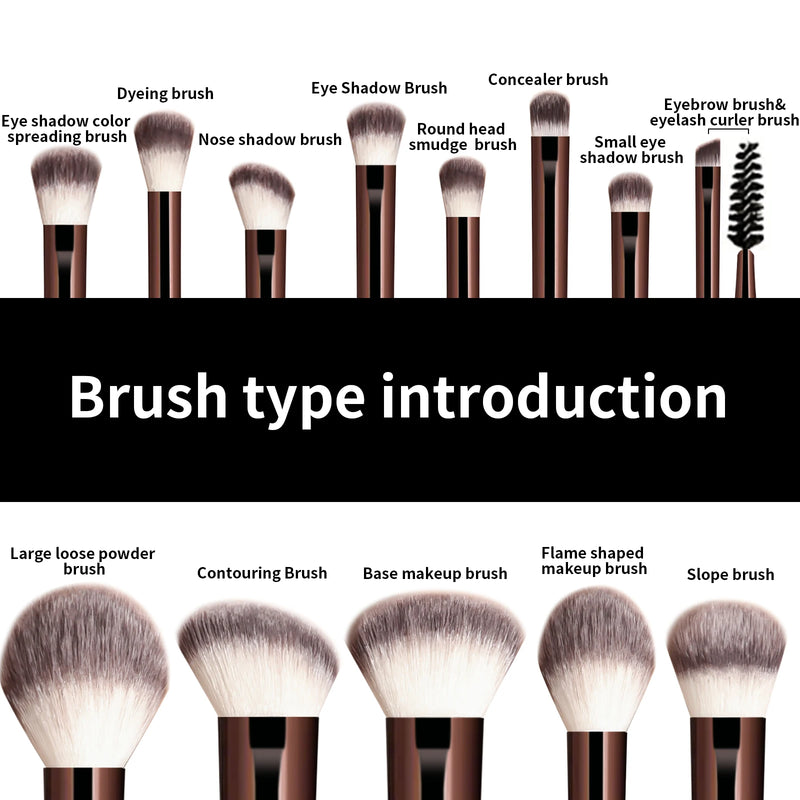 Eye shadow color spreading brush

Dyeing brush

Nose shadow brush

Eye Shadow Brush

Round head smudge brush

Concealer brush

Small eye shadow brush

Eyebrow brush& eyelash curler brush

Brush type introduction

Large loose powder brush

Contouring Brush

Base makeup brush

Flame shaped makeup brush

Slope brush