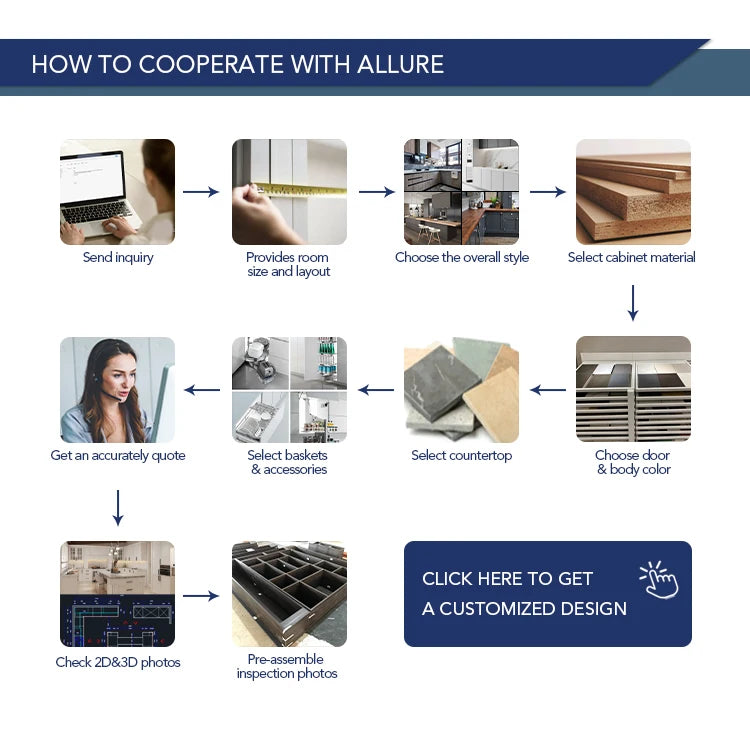 HOW TO COOPERATE WITH ALLURE

Send inquiry

Provides room size and layout

Choose the overall style

Select cabinet material

Choose door & body color

Select countertop

Select baskets & accessories

Get an accurately quote

Check 2D&3D photos

Pre-assemble inspection photos

CLICK HERE TO GET A CUSTOMIZED DESIGN